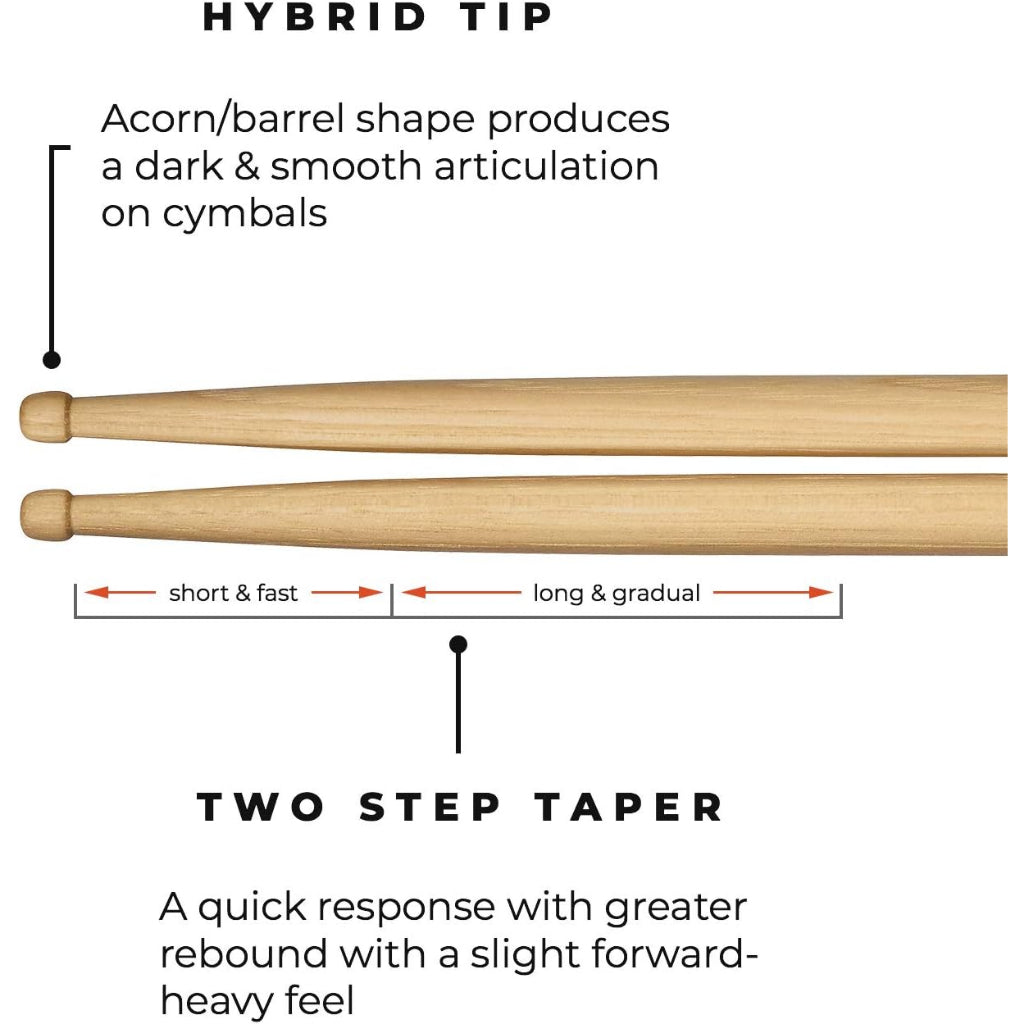 HYBRID TIP

Acorn/barrel shape produces a dark & smooth articulation on cymbals

short & fast

long & gradual

TWO STEP TAPER

A quick response with greater rebound with a slight forward-heavy feel